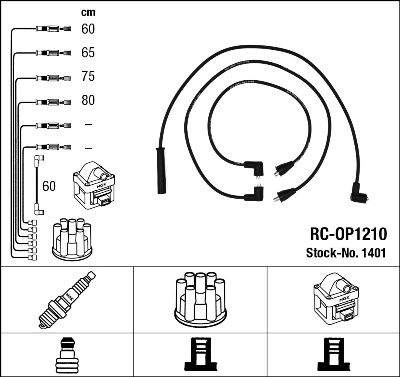 cm
60
65
75
80
–
–
60

RC-OP1210
Stock-No. 1401