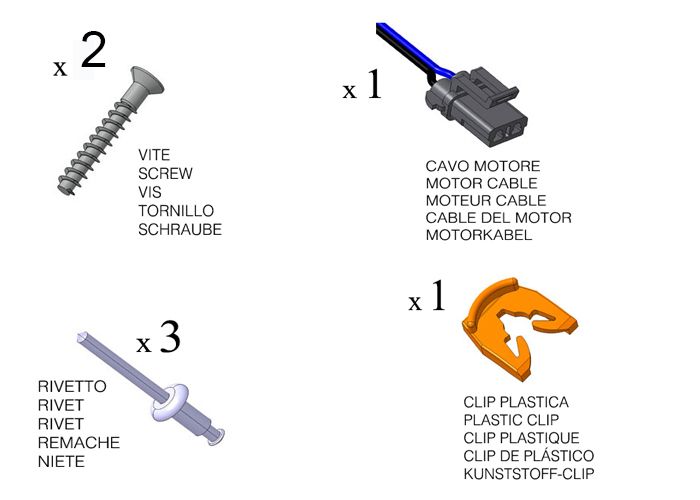 x 2

VITE
SCREW
VIS
TORNILLO
SCHRAUBE

x 1

CAVO MOTORE
MOTOR CABLE
MOTEUR CABLE
CABLE DEL MOTOR
MOTORKABEL

x 3

RIVETTO
RIVET
RIVET
REMACHE
NIETE

x 1

CLIP PLASTICA
PLASTIC CLIP
CLIP PLASTIQUE
CLIP DE PLÁSTICO
KUNSTSTOFF-CLIP