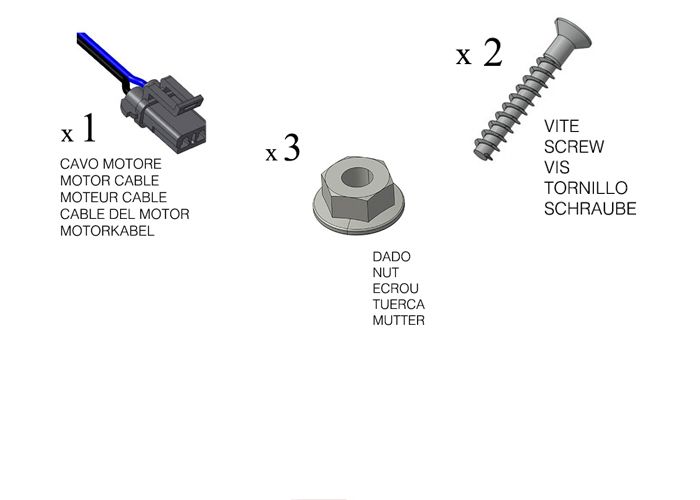 x 1
CAVO MOTORE
MOTOR CABLE
MOTEUR CABLE
CABLE DEL MOTOR
MOTORKABEL

x 3
DADO
NUT
ECROU
TUERCA
MUTTER

x 2
VITE
SCREW
VIS
TORNILLO
SCHRAUBE