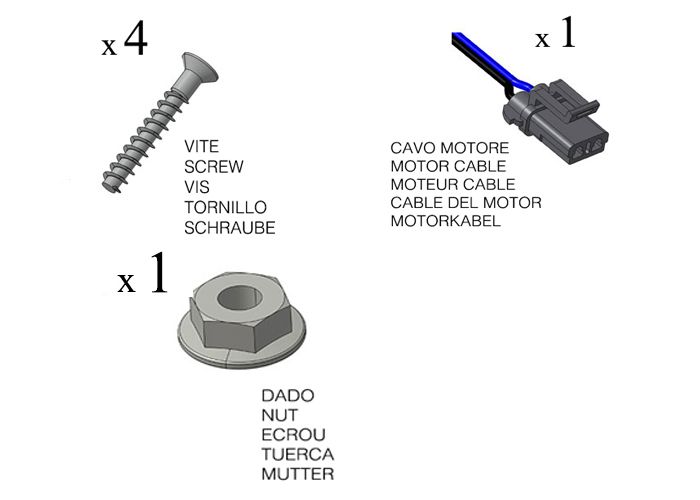 x 4

VITE
SCREW
VIS
TORNILLO
SCHRAUBE

x 1

CAVO MOTORE
MOTOR CABLE
MOTEUR CABLE
CABLE DEL MOTOR
MOTORKABEL

x 1

DADO
NUT
ECROU
TUERCA
MUTTER