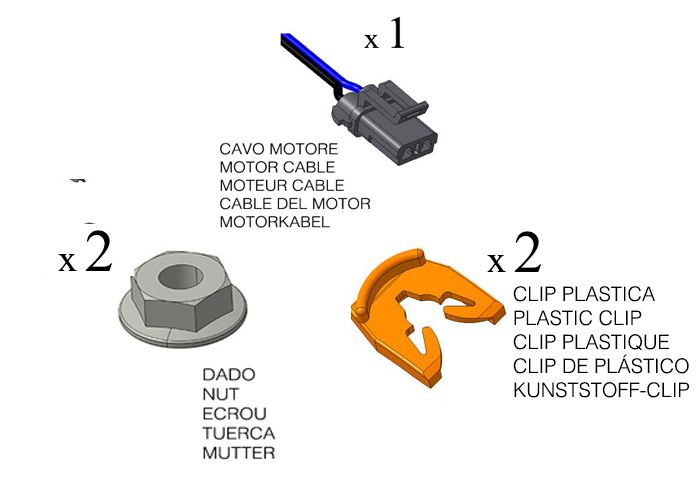 x 1

CAVO MOTORE
MOTOR CABLE
MOTEUR CABLE
CABLE DEL MOTOR
MOTORKABEL

x 2

DADO
NUT
ECROU
TUERCA
MUTTER

x 2

CLIP PLASTICA
PLASTIC CLIP
CLIP PLASTIQUE
CLIP DE PLÁSTICO
KUNSTSTOFF-CLIP