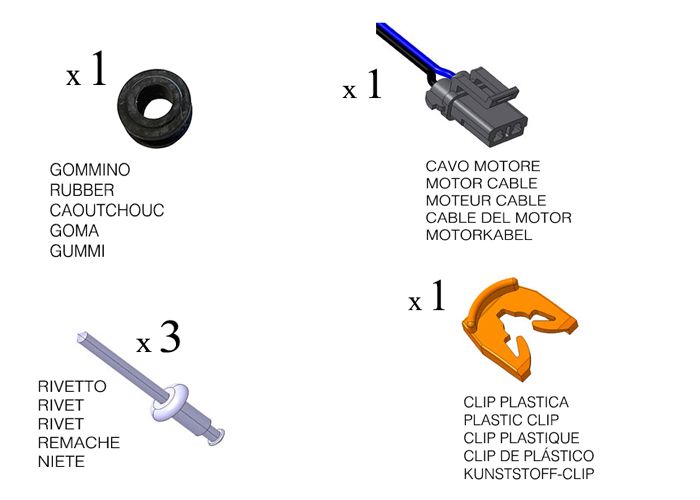 x 1

GOMMINO
RUBBER
CAOUTCHOUC
GOMA
GUMMI

x 1

CAVO MOTORE
MOTOR CABLE
MOTEUR CABLE
CABLE DEL MOTOR
MOTORKABEL

x 3

RIVETTO
RIVET
RIVET
REMACHE
NIETE

x 1

CLIP PLASTICA
PLASTIC CLIP
CLIP PLASTIQUE
CLIP DE PLÁSTICO
KUNSTSTOFF-CLIP