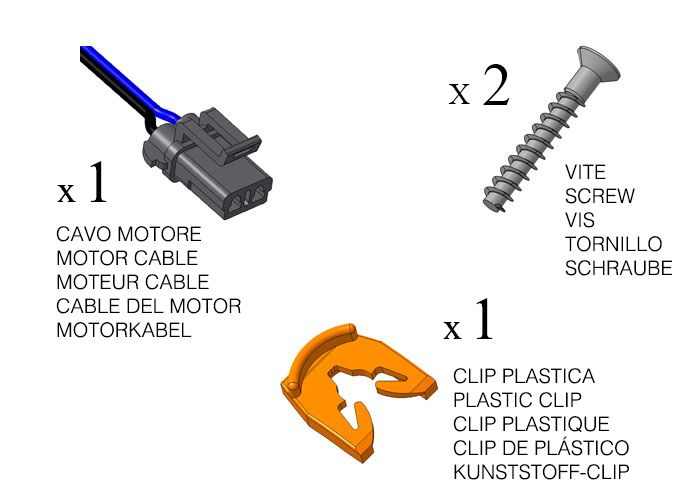 x 1

CAVO MOTORE
MOTOR CABLE
MOTEUR CABLE
CABLE DEL MOTOR
MOTORKABEL

x 2

VITE
SCREW
VIS
TORNILLO
SCHRAUBE

x 1

CLIP PLASTICA
PLASTIC CLIP
CLIP PLASTIQUE
CLIP DE PLÁSTICO
KUNSTSTOFF-CLIP