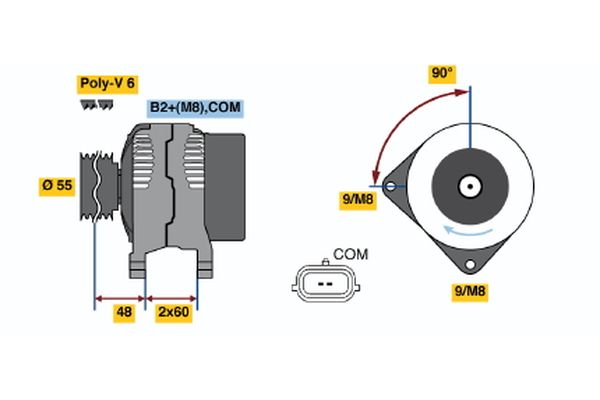 Poly-V 6

B2+(M8),COM

Ø 55

48

2x60

90°

9/M8

COM

9/M8