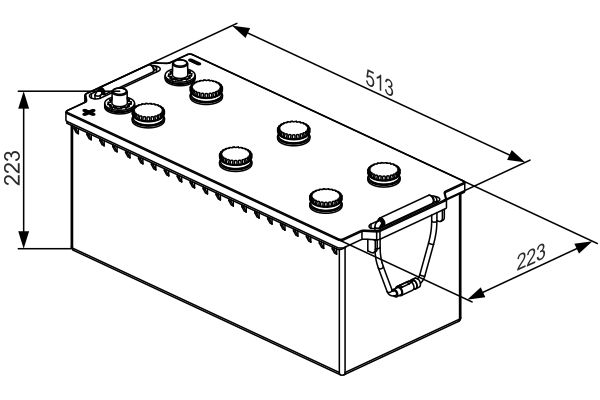 513
223
223